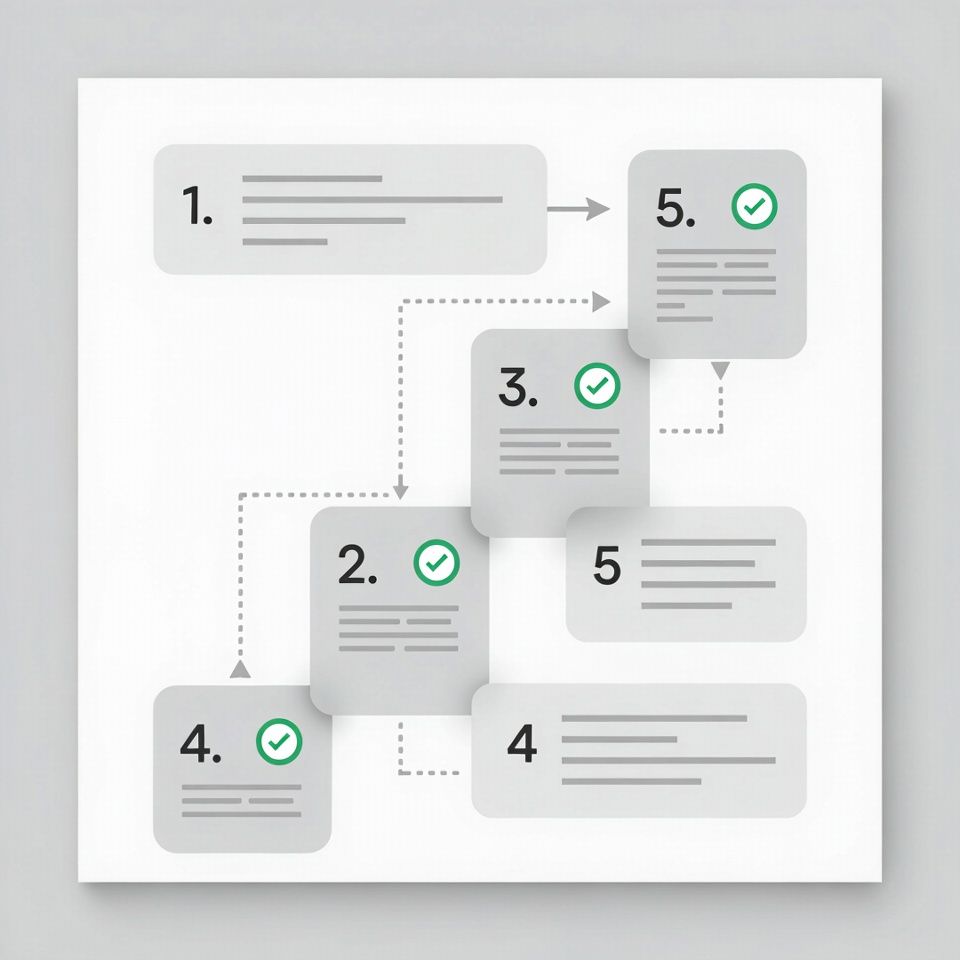 1.

5.

3.

2.

5

4.

4